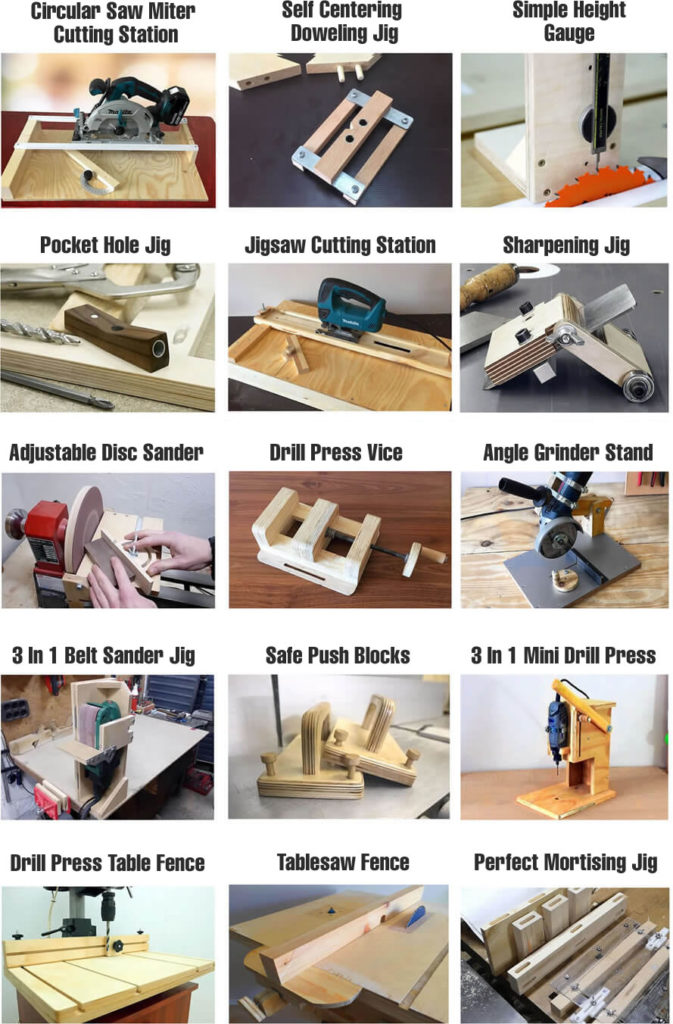 Circular Saw Miter Cutting Station

Self Centering Doweling Jig

Simple Height Gauge

Pocket Hole Jig

Jigsaw Cutting Station

Sharpening Jig

Adjustable Disc Sander

Drill Press Vice

Angle Grinder Stand

3 In 1 Belt Sander Jig

Safe Push Blocks

3 In 1 Mini Drill Press

Drill Press Table Fence

Tablesaw Fence

Perfect Mortising Jig